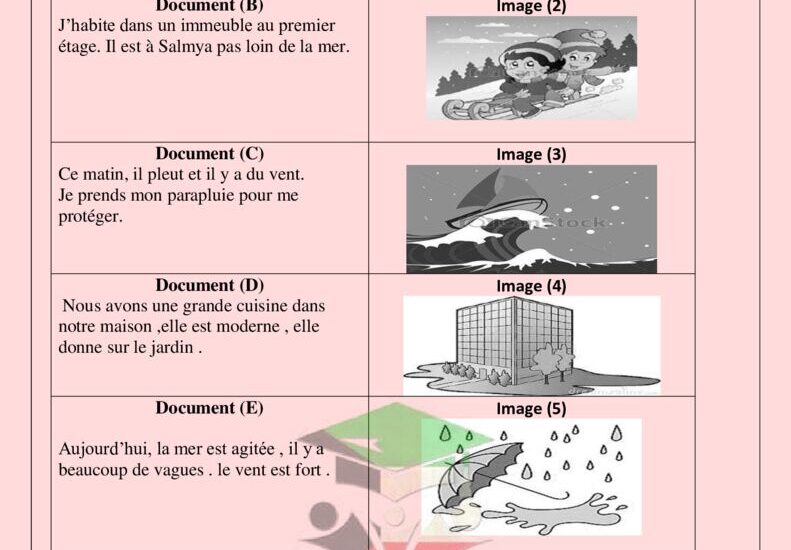 | Document (B) J'habite dans un immeuble au premier étage. Il est à Salmya pas loin de la mer. | Image (2) |
|---|---|
| Document (C) Ce matin, il pleut et il y a du vent. Je prends mon parapluie pour me protéger. | Image (3) |
| Document (D) Nous avons une grande cuisine dans notre maison ,elle est moderne , elle donne sur le jardin . | Image (4) |
| Document (E) Aujourd'hui, la mer est agitée , il y a beaucoup de vagues . le vent est fort . | Image (5) |